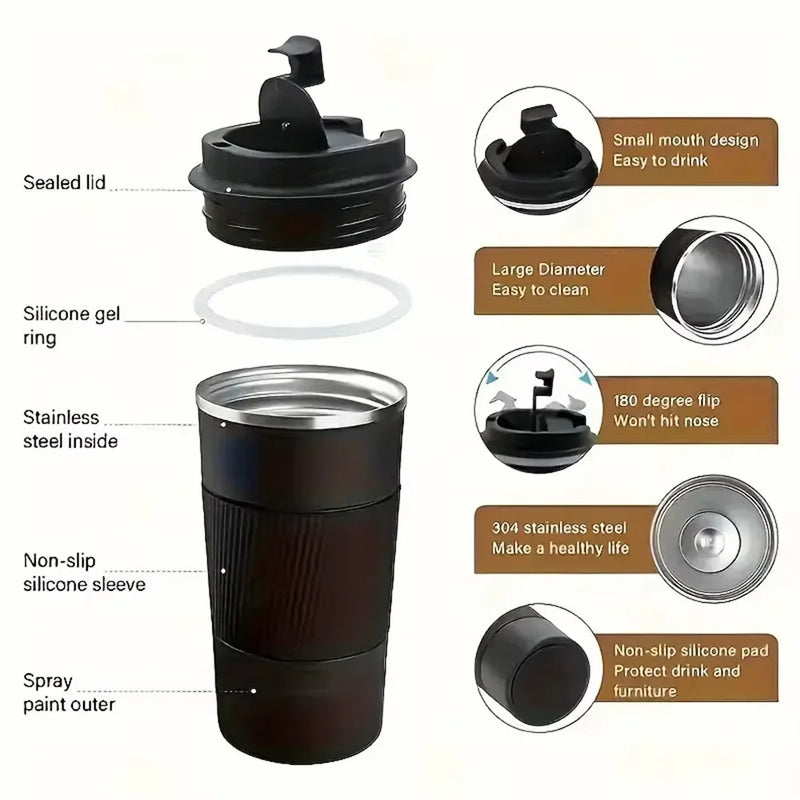 Sealed lid

Silicone gel ring

Stainless steel inside

Non-slip silicone sleeve

Spray paint outer

Small mouth design
Easy to drink

Large Diameter
Easy to clean

180 degree flip
Won't hit nose

304 stainless steel
Make a healthy life

Non-slip silicone pad
Protect drink and furniture