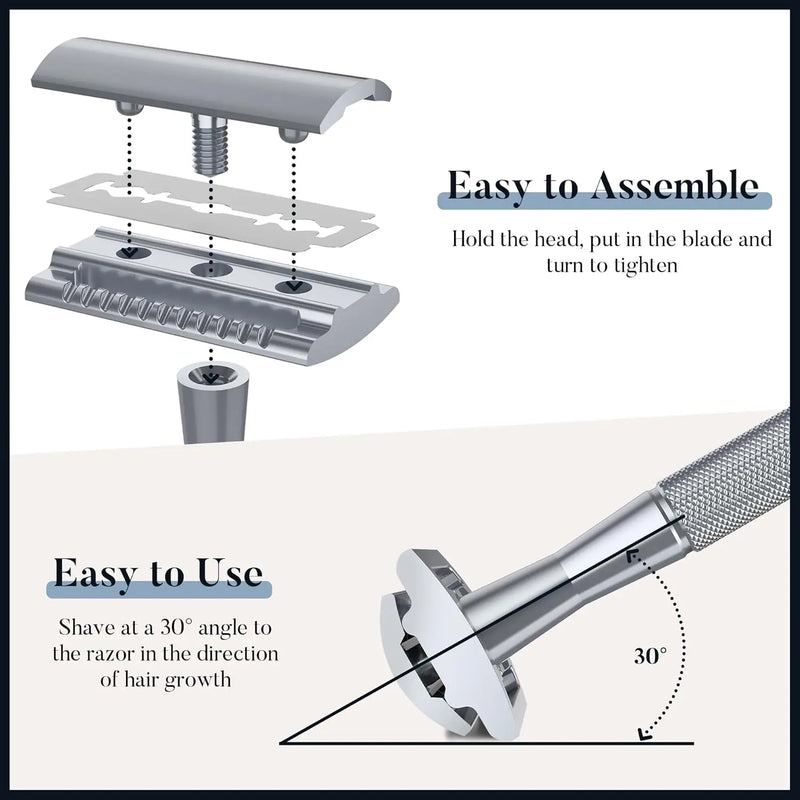 Easy to Assemble

Hold the head, put in the blade and turn to tighten

Easy to Use

Shave at a 30° angle to the razor in the direction of hair growth

30°